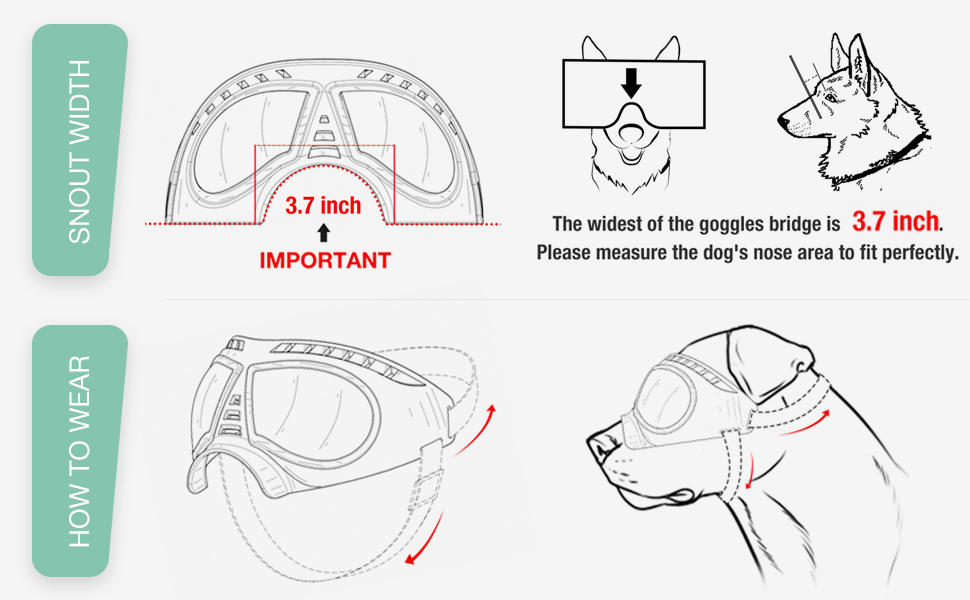 SNOUT WIDTH

3.7 inch

IMPORTANT

The widest of the goggles bridge is 3.7 inch.
Please measure the dog's nose area to fit perfectly.

HOW TO WEAR