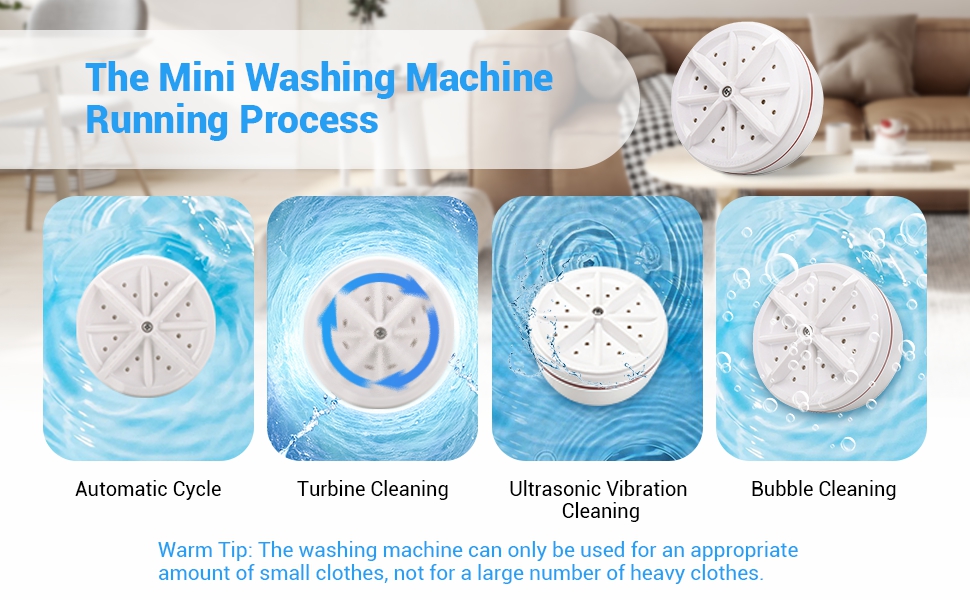 The Mini Washing Machine Running Process

Automatic Cycle

Turbine Cleaning

Ultrasonic Vibration Cleaning

Bubble Cleaning

Warm Tip: The washing machine can only be used for an appropriate amount of small clothes, not for a large number of heavy clothes.