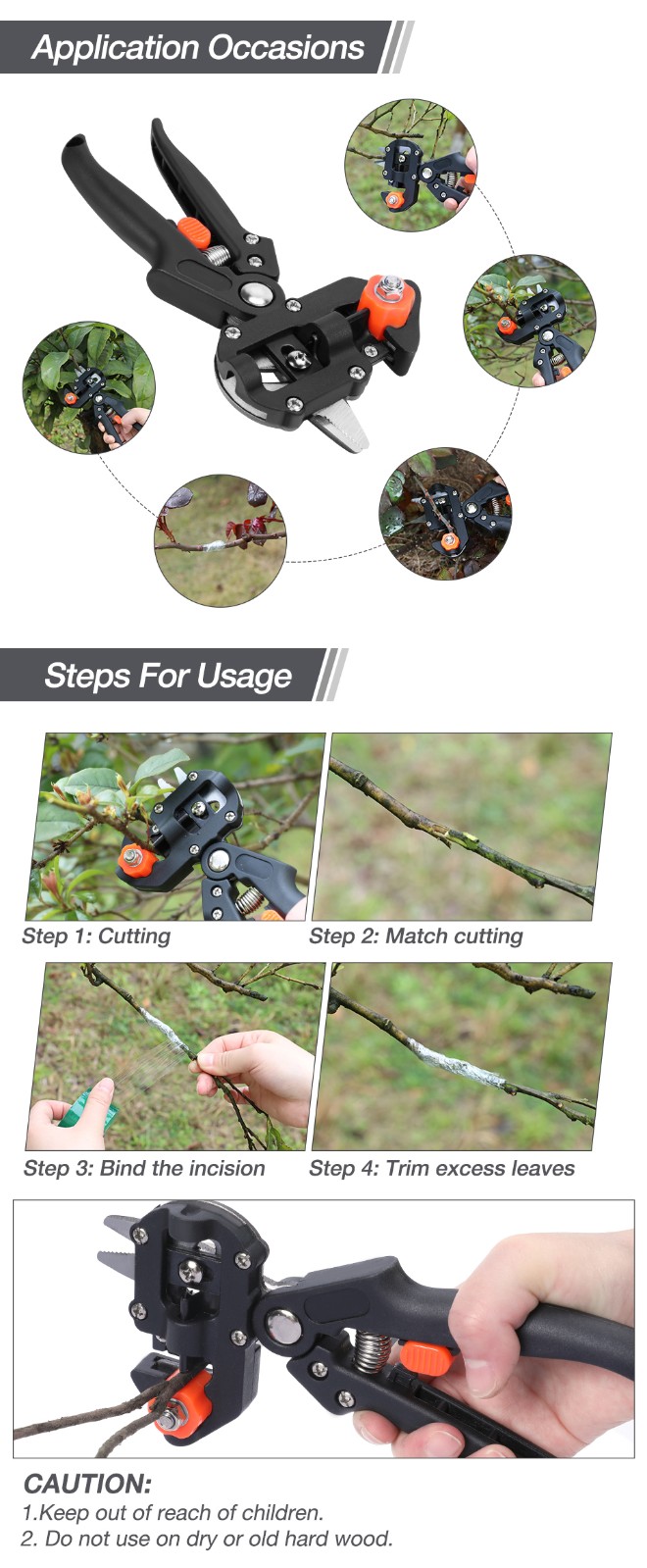 Application Occasions

Steps For Usage

Step 1: Cutting

Step 2: Match cutting

Step 3: Bind the incision

Step 4: Trim excess leaves

CAUTION:
1.Keep out of reach of children.
2. Do not use on dry or old hard wood.