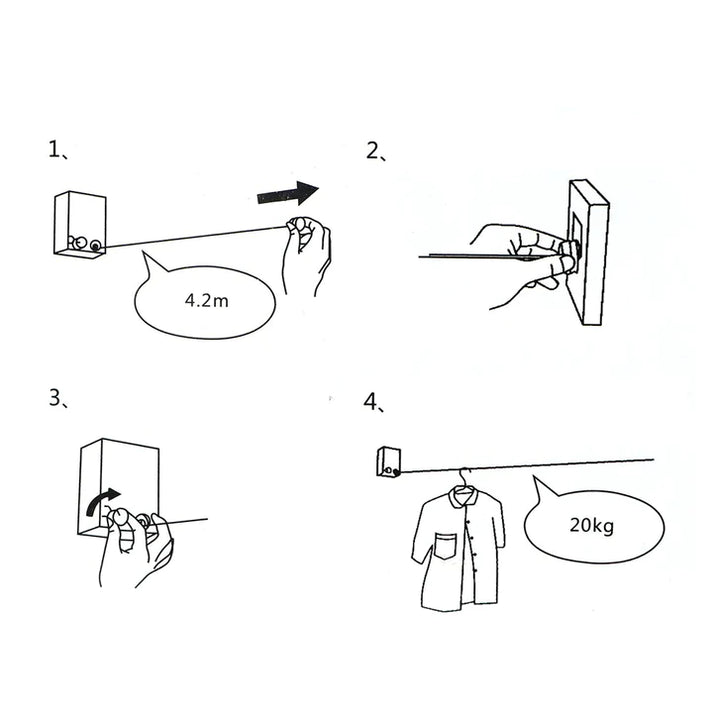 1、

4.2m

2、

3、

4、

20kg