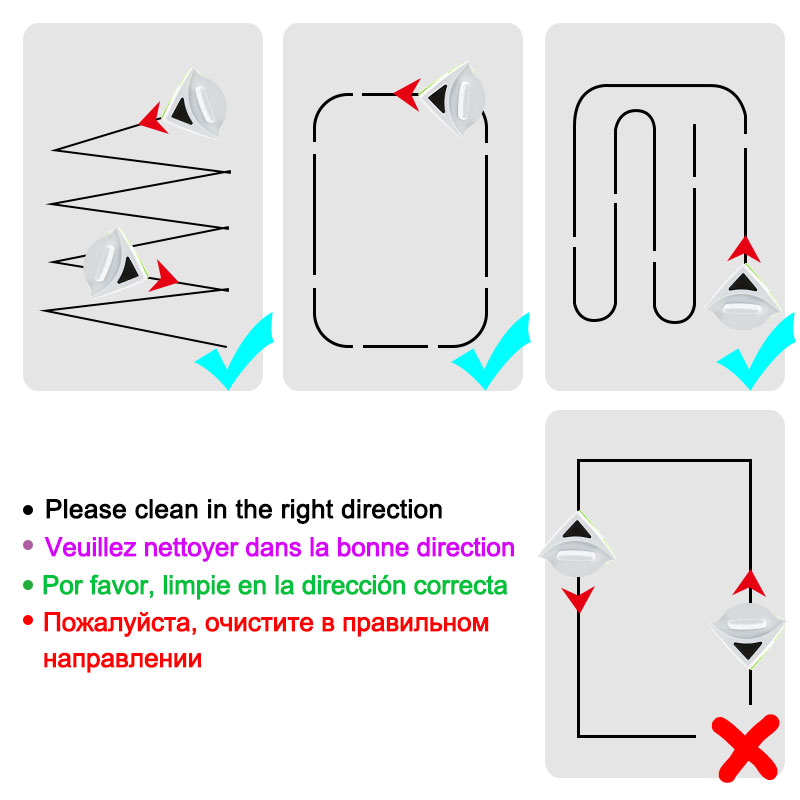 • Please clean in the right direction
• Veuillez nettoyer dans la bonne direction
• Por favor, limpie en la dirección correcta
• Пожалуйста, очистите в правильном направлении