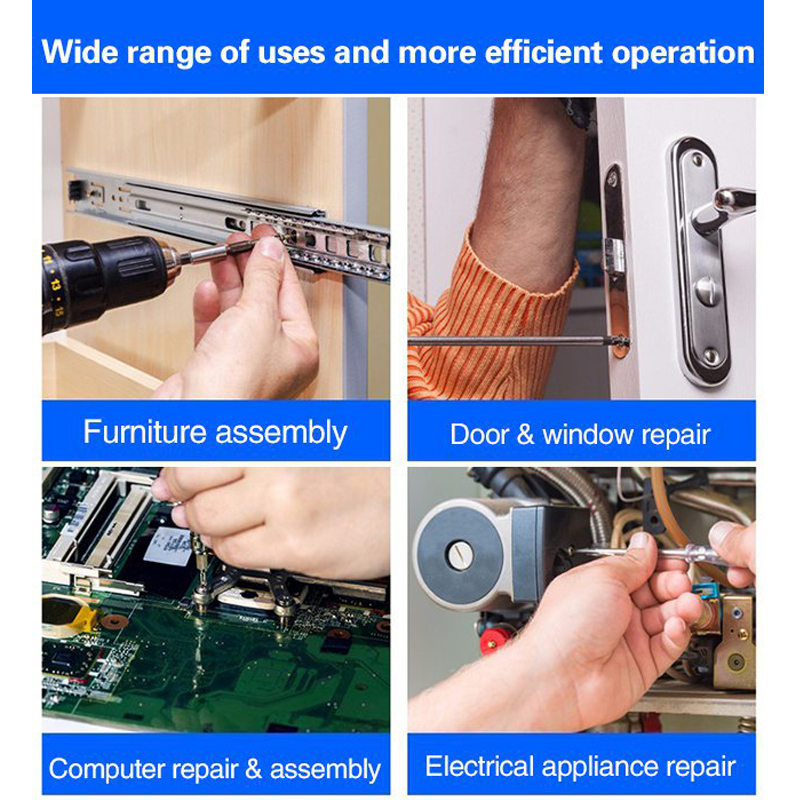 Wide range of uses and more efficient operation

11 · 13 · 15

Furniture assembly

Door & window repair

Computer repair & assembly

Electrical appliance repair