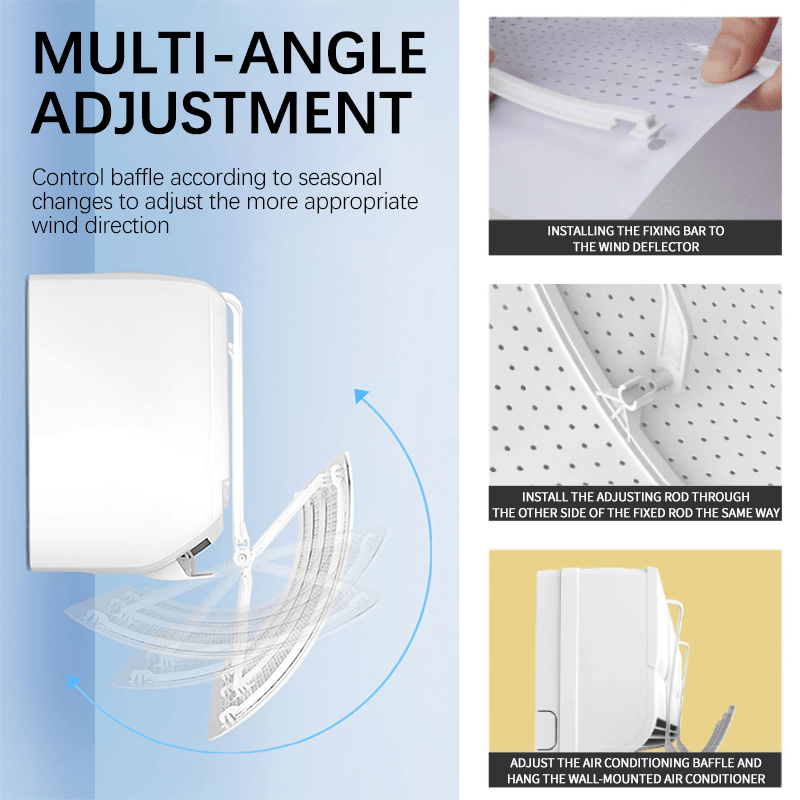 MULTI-ANGLE ADJUSTMENT

Control baffle according to seasonal changes to adjust the more appropriate wind direction

INSTALLING THE FIXING BAR TO THE WIND DEFLECTOR

INSTALL THE ADJUSTING ROD THROUGH THE OTHER SIDE OF THE FIXED ROD THE SAME WAY

ADJUST THE AIR CONDITIONING BAFFLE AND HANG THE WALL-MOUNTED AIR CONDITIONER