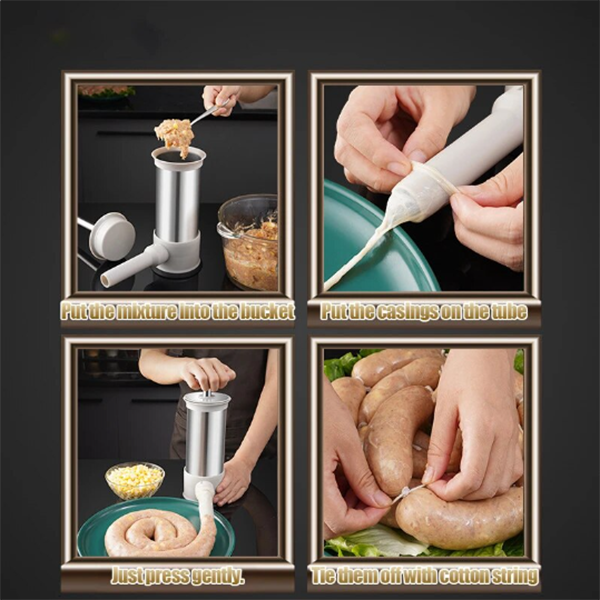 Put the mixture into the bucket

Put the casings on the tube

Just press gently.

Tie them off with cotton string