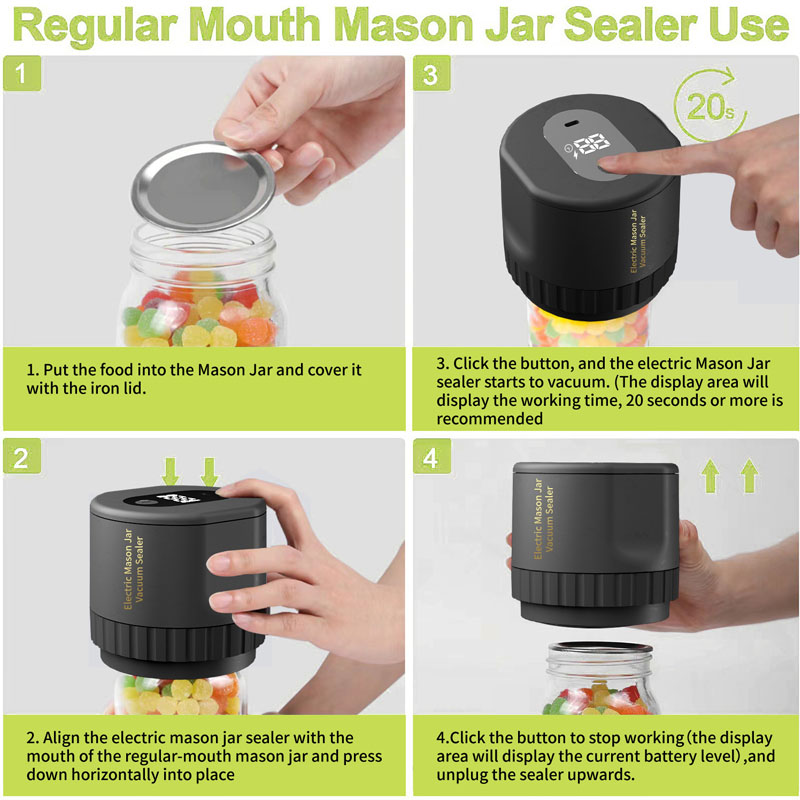 Regular Mouth Mason Jar Sealer Use

1

1. Put the food into the Mason Jar and cover it with the iron lid.

3

20s

88

Electric Mason Jar Vacuum Sealer

3. Click the button, and the electric Mason Jar sealer starts to vacuum. (The display area will display the working time, 20 seconds or more is recommended

2

Electric Mason Jar Vacuum Sealer

2. Align the electric mason jar sealer with the mouth of the regular-mouth mason jar and press down horizontally into place

4

Electric Mason Jar Vacuum Sealer

4.Click the button to stop working (the display area will display the current battery level) ,and unplug the sealer upwards.