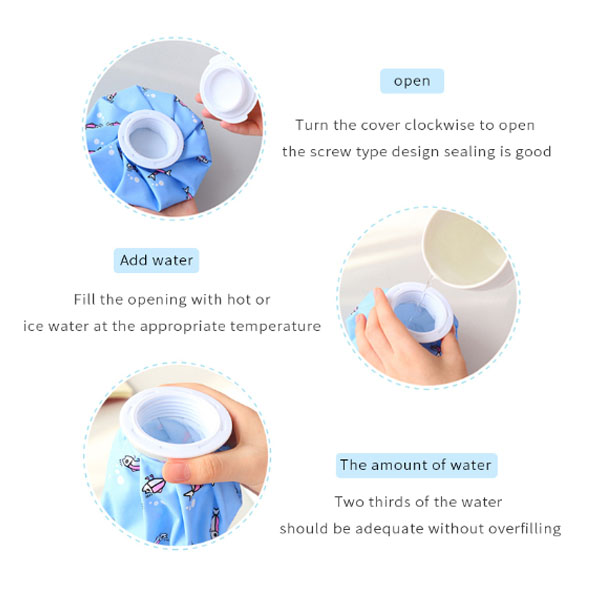 open

Turn the cover clockwise to open
the screw type design sealing is good

Add water

Fill the opening with hot or
ice water at the appropriate temperature

The amount of water

Two thirds of the water
should be adequate without overfilling