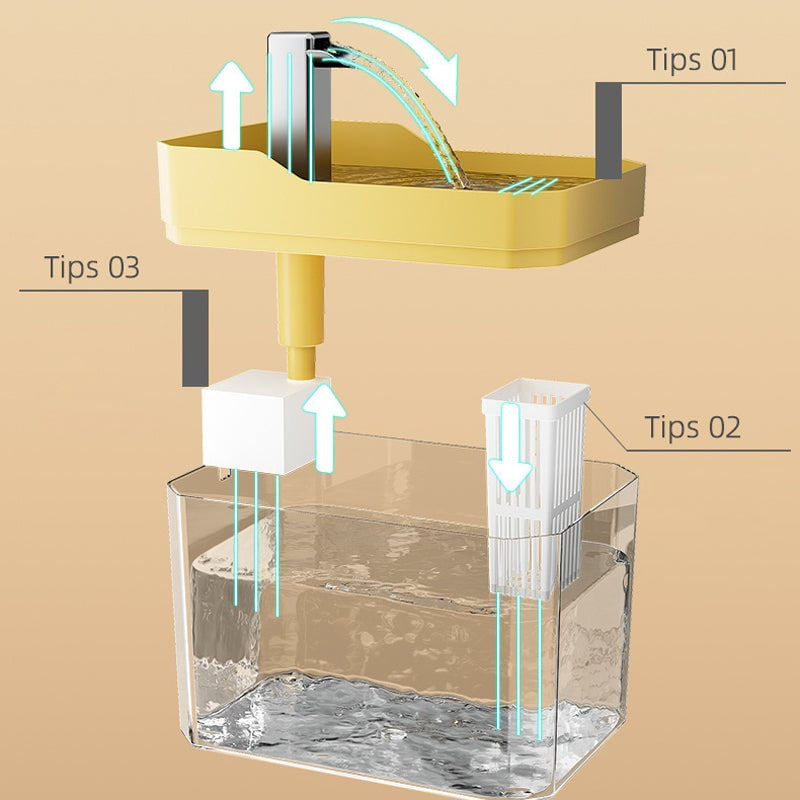 Tips 01

Tips 03

Tips 02